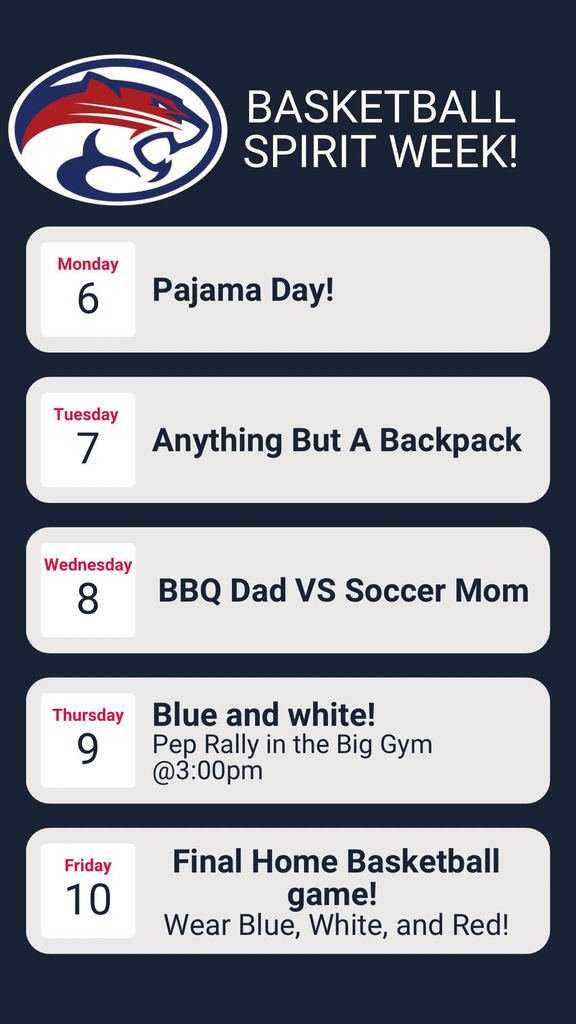 BASKETBALL SPIRIT WEEK!

Monday
6
Pajama Day!

Tuesday
7
Anything But A Backpack

Wednesday
8
BBQ Dad VS Soccer Mom

Thursday
9
Blue and white!
Pep Rally in the Big Gym @3:00pm

Friday
10
Final Home Basketball game!
Wear Blue, White, and Red!